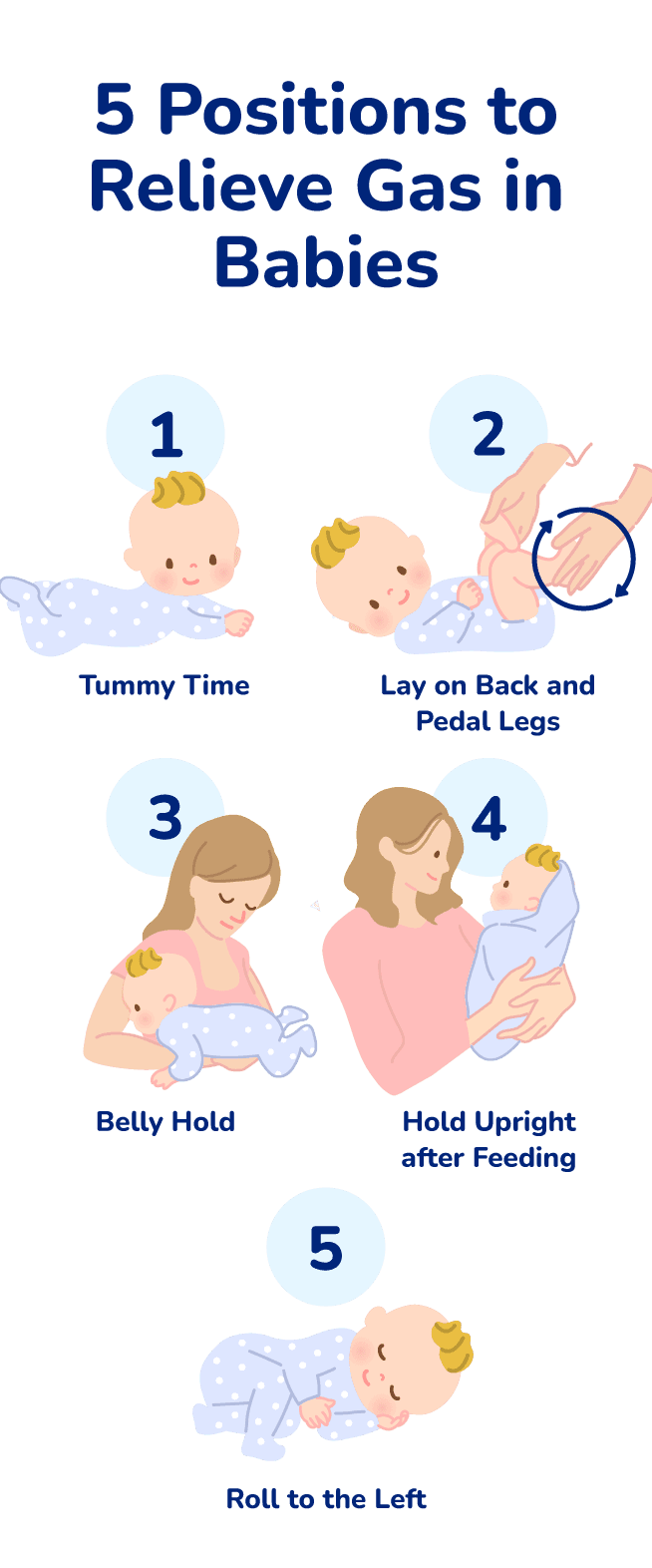 5 Positions to Relieve Gas in Babies

1

Tummy Time

2

Lay on Back and Pedal Legs

3

Belly Hold

4

Hold Upright after Feeding

5

Roll to the Left